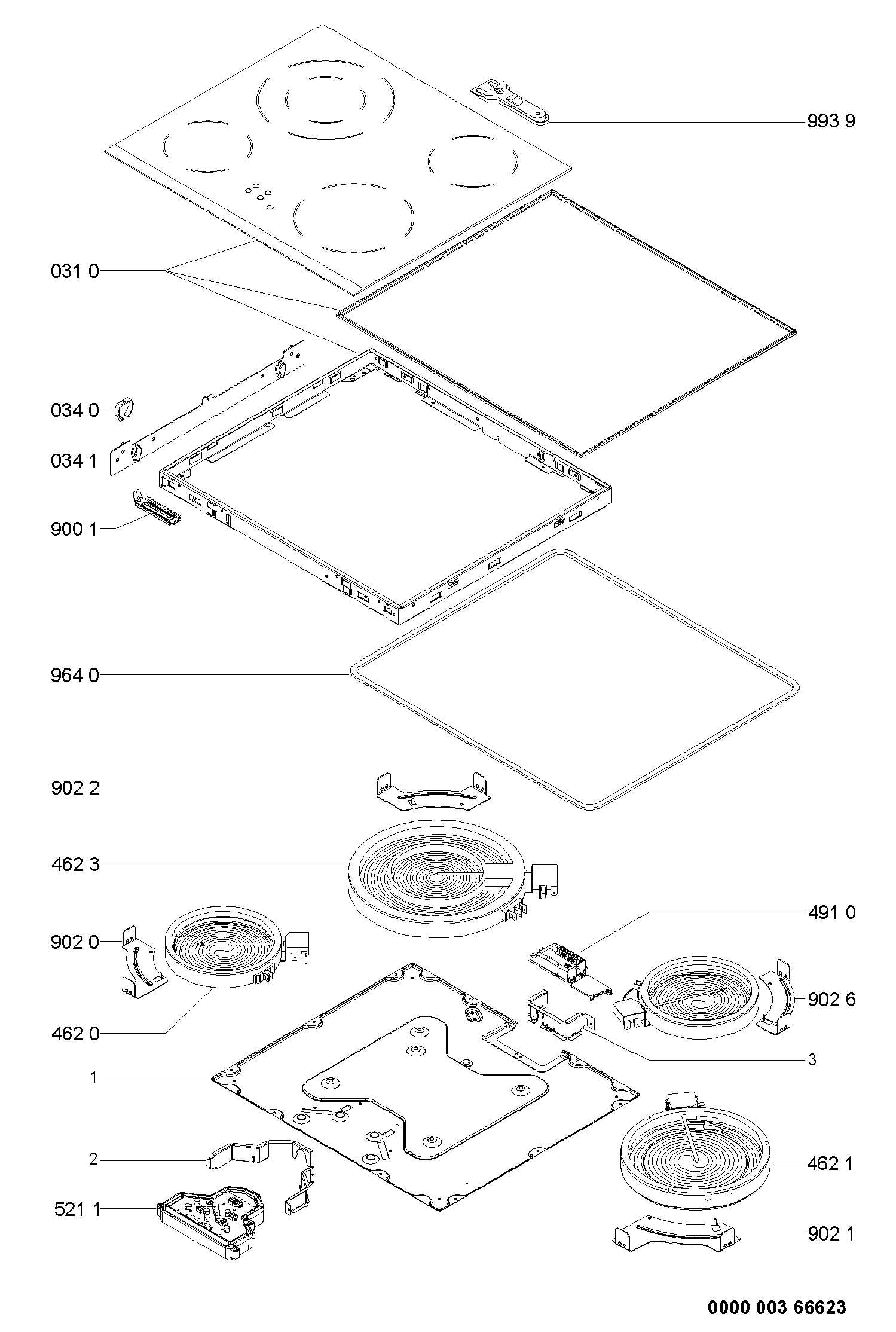 993 9

031 0

034 0

034 1

900 1

964 0

902 2

462 3

491 0

902 0

902 6

462 0

3

1

2

462 1

521 1

902 1

0000 003 66623