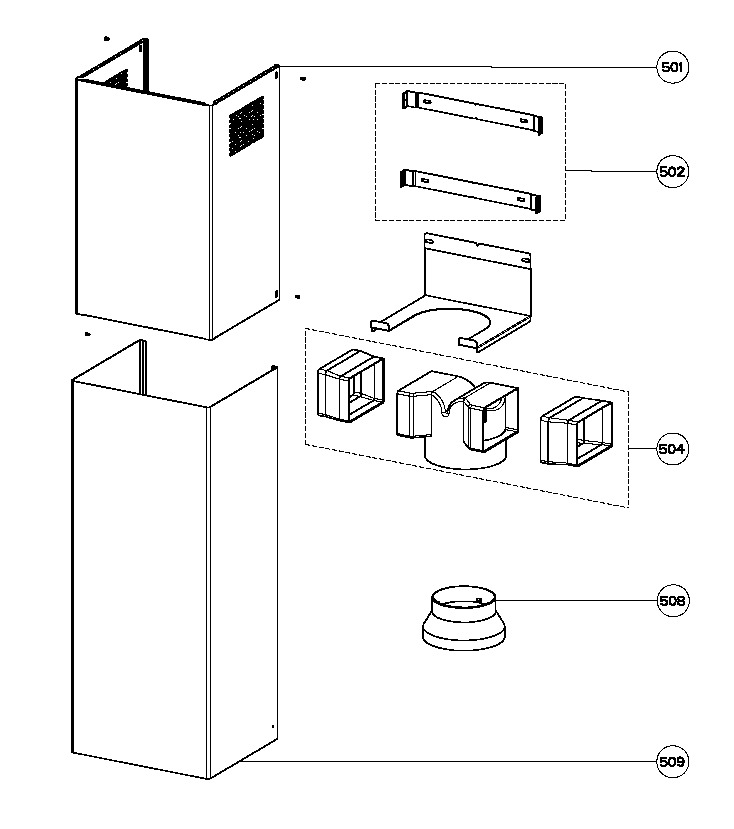 501

502

504

508

509