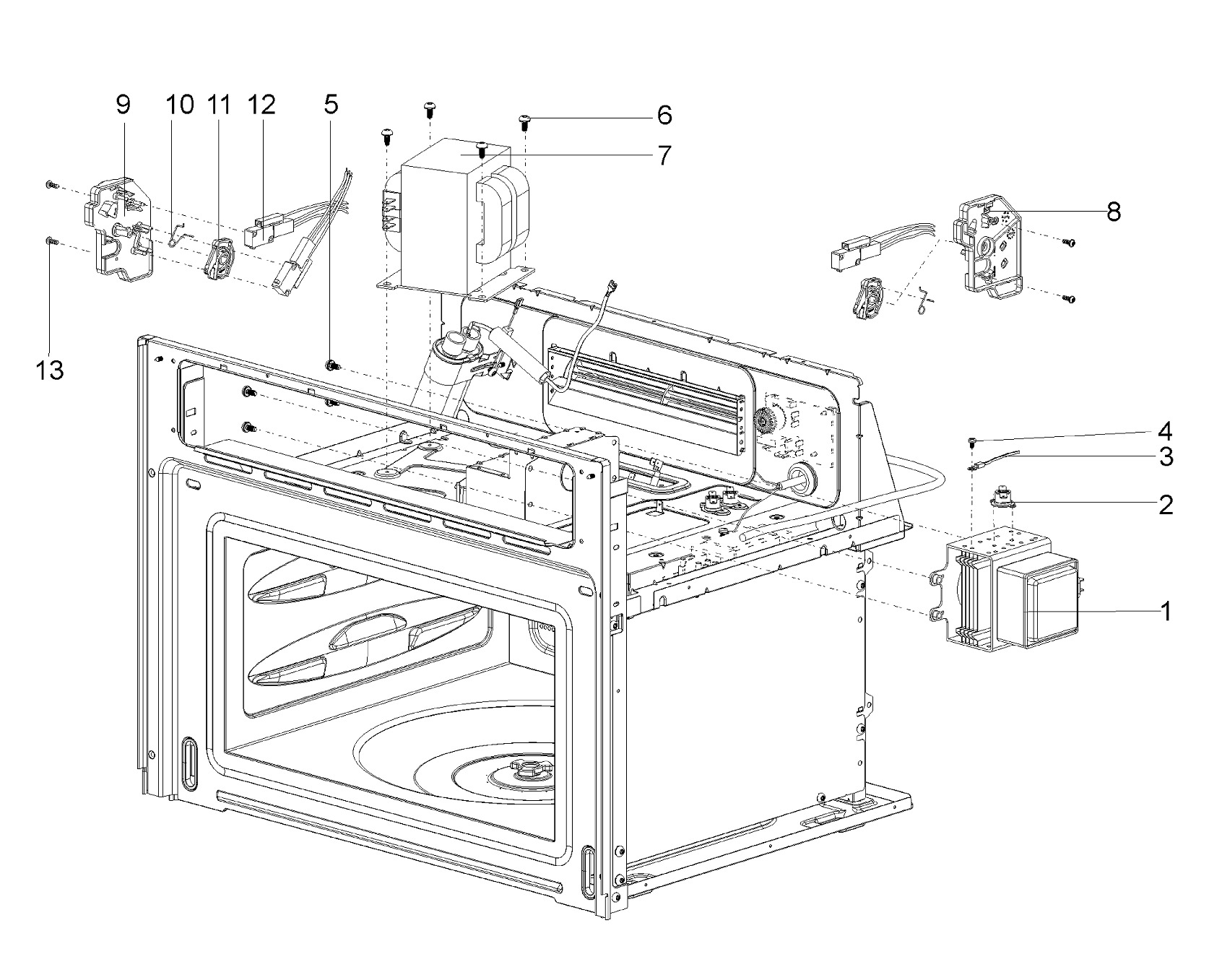 9
10
11
12
5
6
7
8
13
4
3
2
1