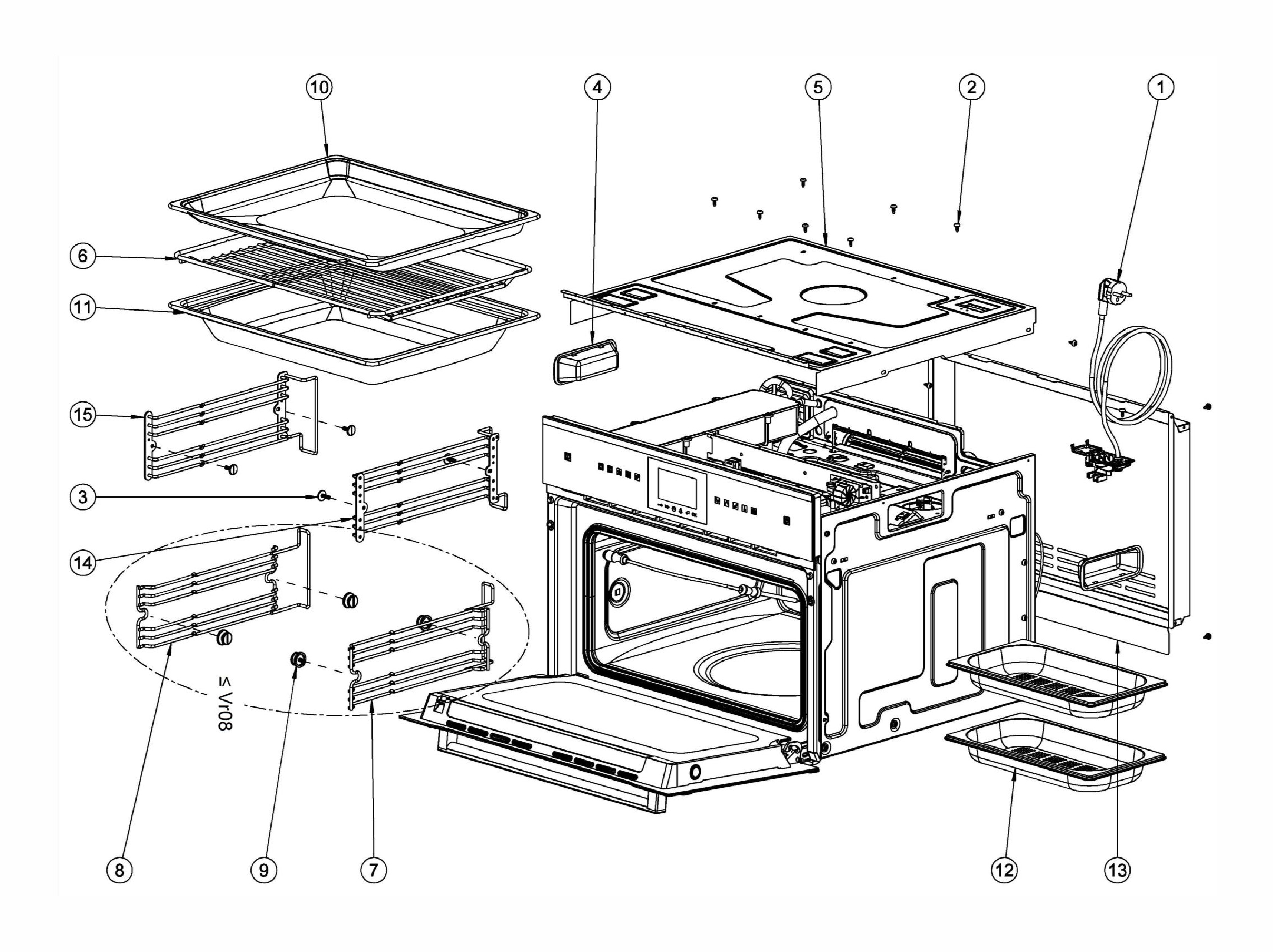 10
4
5
2
1
6
11
15
3
14
≤ Vr08
8
9
7
12
13