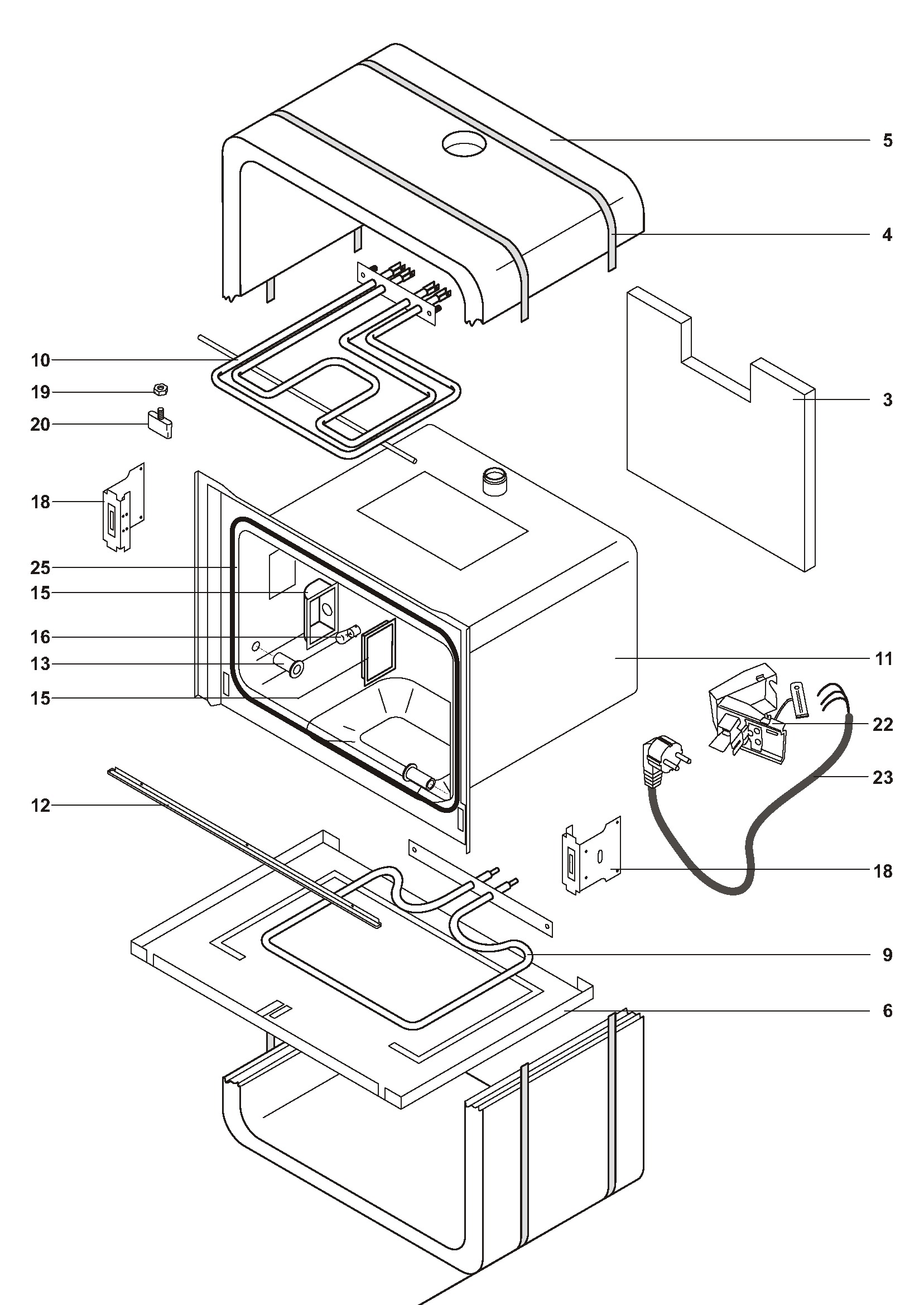 5
4
10
19
20
3
18
25
15
16
13
15
11
22
23
12
18
9
6