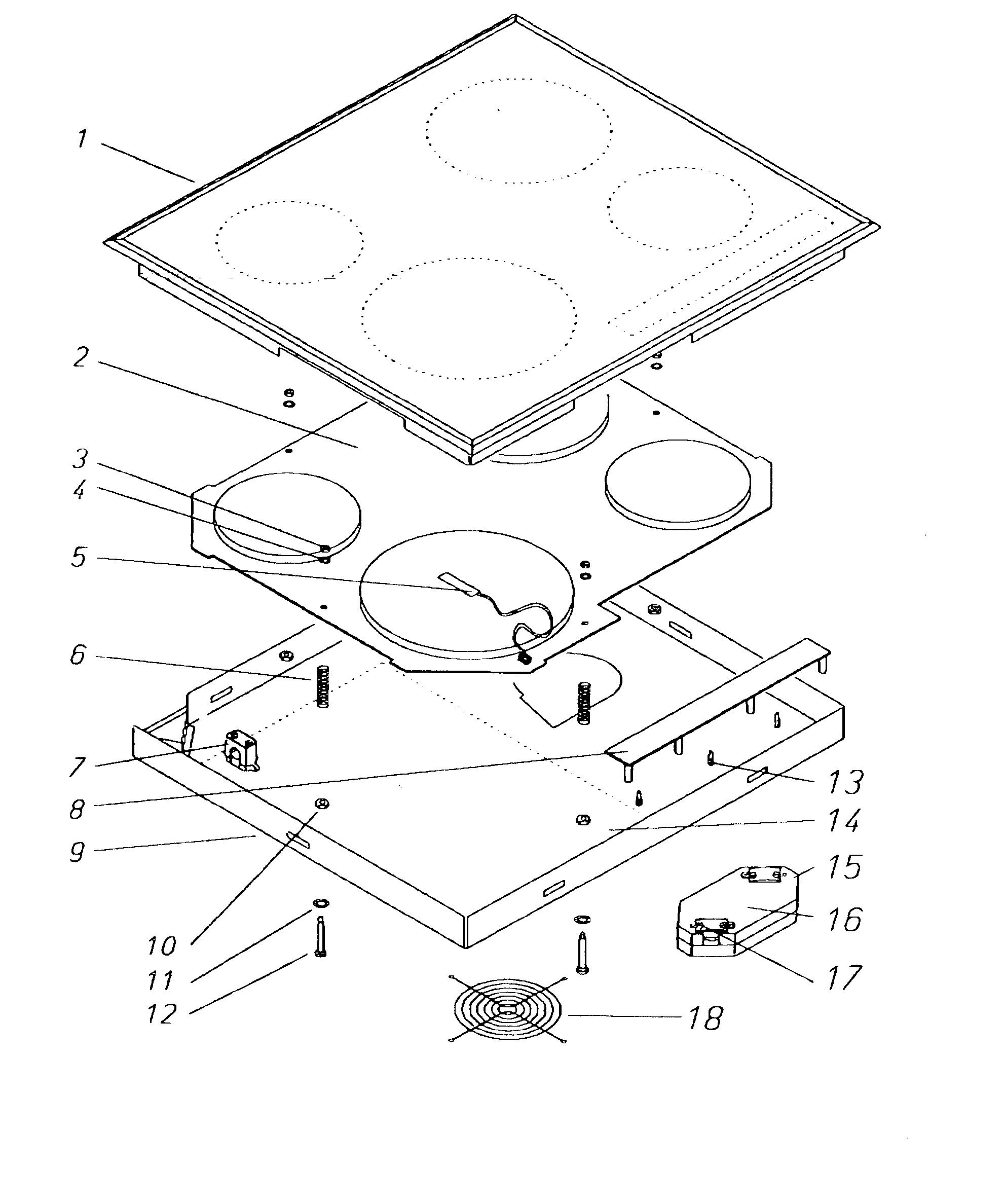 1
2
3
4
5
6
7
8
9
10
11
12
13
14
15
16
17
18