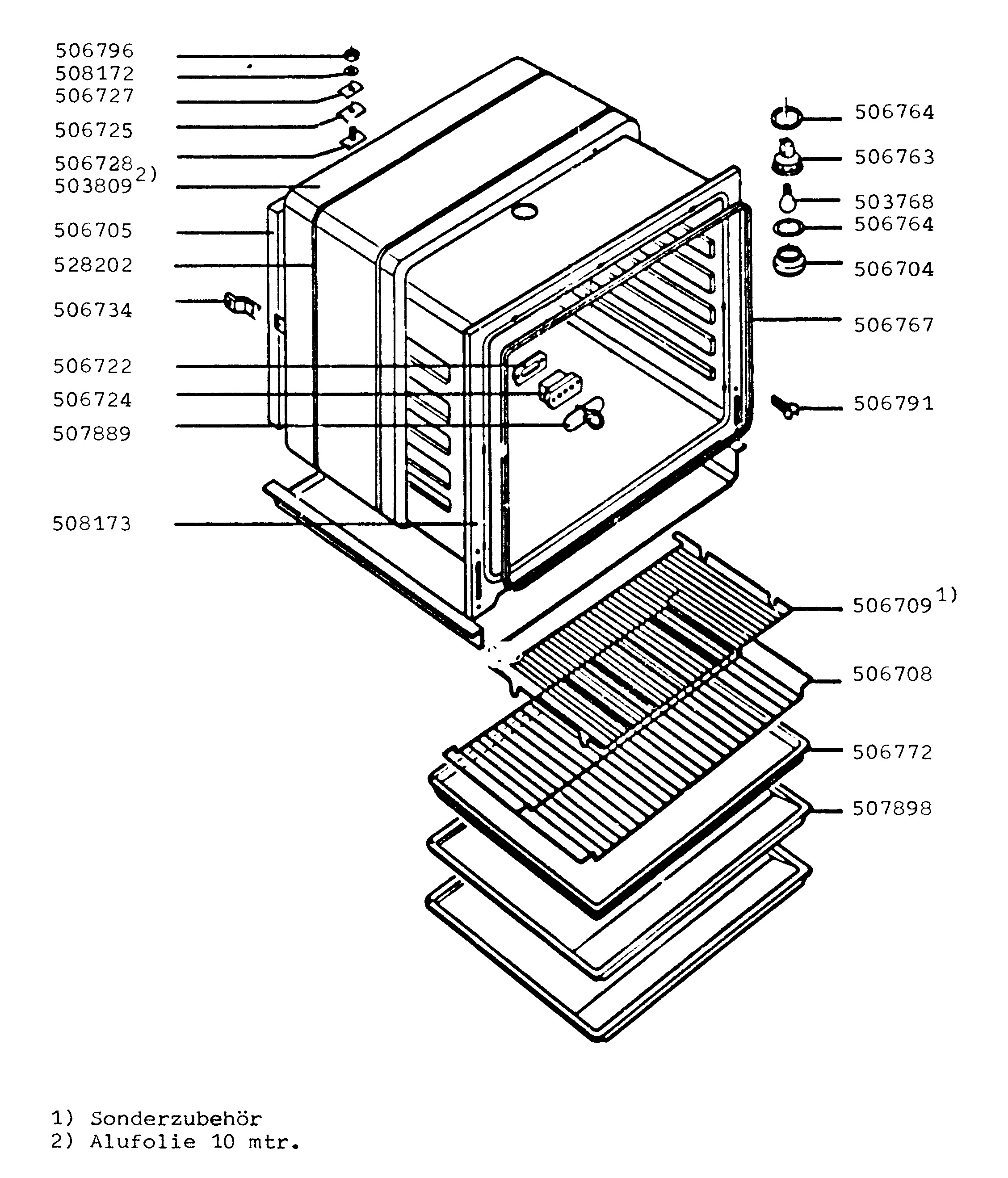 506796
508172
506727
506725
506728
503809 2)
506705
528202
506734
506722
506724
507889
508173

506764
506763
503768
506764
506704
506767
506791
506709 1)
506708
506772
507898

1) Sonderzubehör
2) Alufolie 10 mtr.