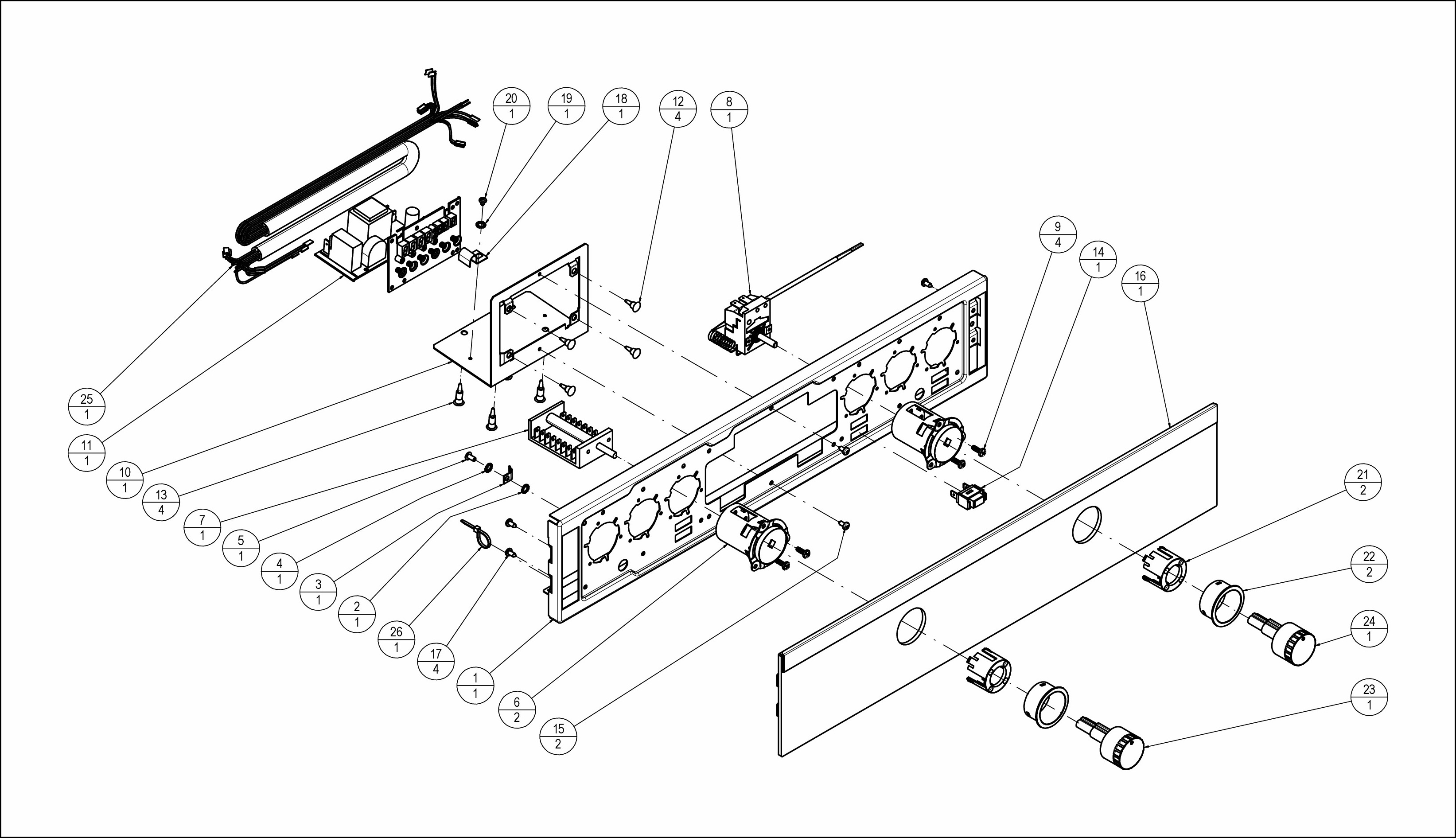 20
1

19
1

18
1

12
4

8
1

9
4

14
1

16
1

25
1

11
1

10
1

13
4

7
1

5
1

4
1

3
1

2
1

26
1

17
4

1
1

6
2

15
2

21
2

22
2

24
1

23
1