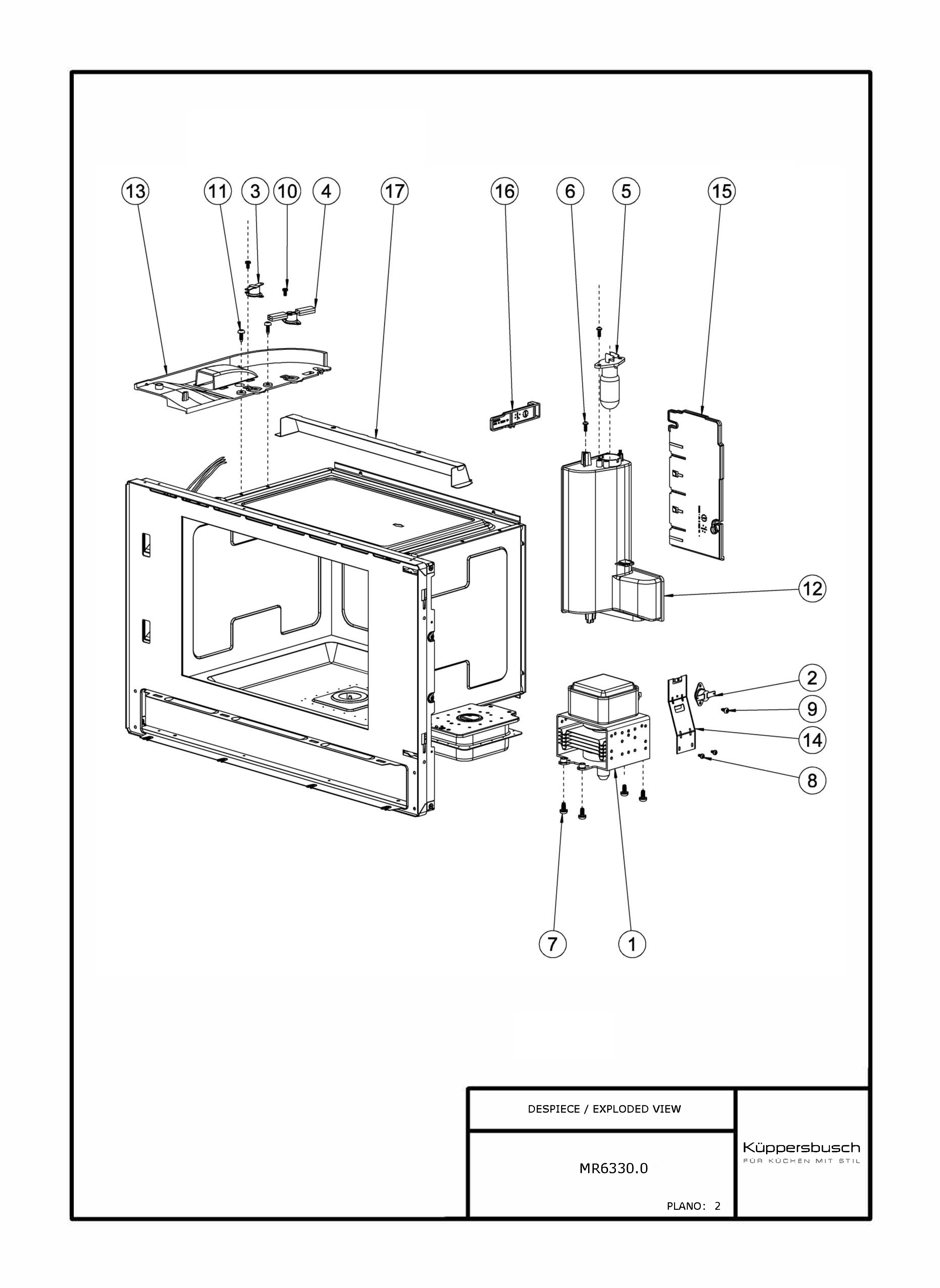 13
11
3
10
4
17
16
6
5
15
12
2
9
14
8
7
1

DESPIECE / EXPLODED VIEW

MR6330.0

PLANO: 2

Küppersbusch
FÜR KÜCHEN MIT STIL